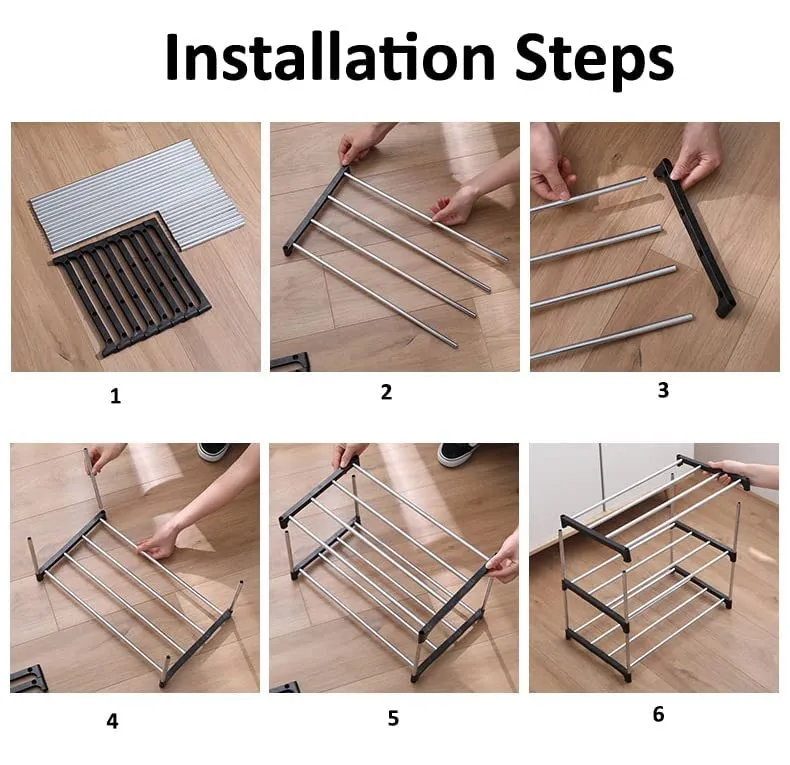 Installation Steps

1

2

3

4

5

6